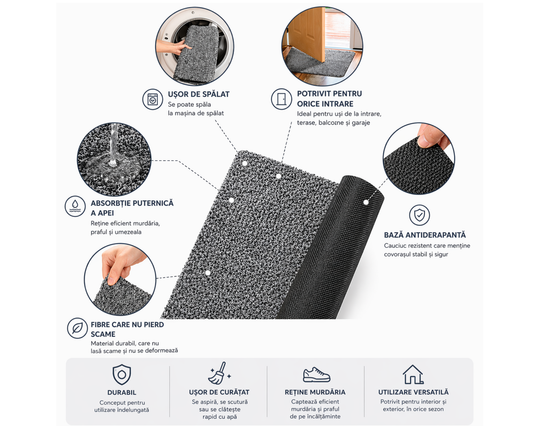 UȘOR DE SPĂLAT
Se poate spăla la mașina de spălat

POTRIVIT PENTRU ORICE INTRARE
Ideal pentru uși de la intrare, terase, balcoane și garaje

ABSORBȚIE PUTERNICĂ A APEI
Reține eficient murdăria, praful și umezeala

BAZĂ ANTIDERAPANTĂ
Cauciuc rezistent care menține covorașul stabil și sigur

FIBRE CARE NU PIERD SCAME
Material durabil, care nu lasă scame și nu se deformează

DURABIL
Conceput pentru utilizare îndelungată

UȘOR DE CURĂȚAT
Se aspiră, se scutură sau se clătește rapid cu apă

REȚINE MURDĂRIA
Captează eficient murdăria și praful de pe încălțăminte

UTILIZARE VERSATILĂ
Potrivit pentru interior și exterior, în orice sezon